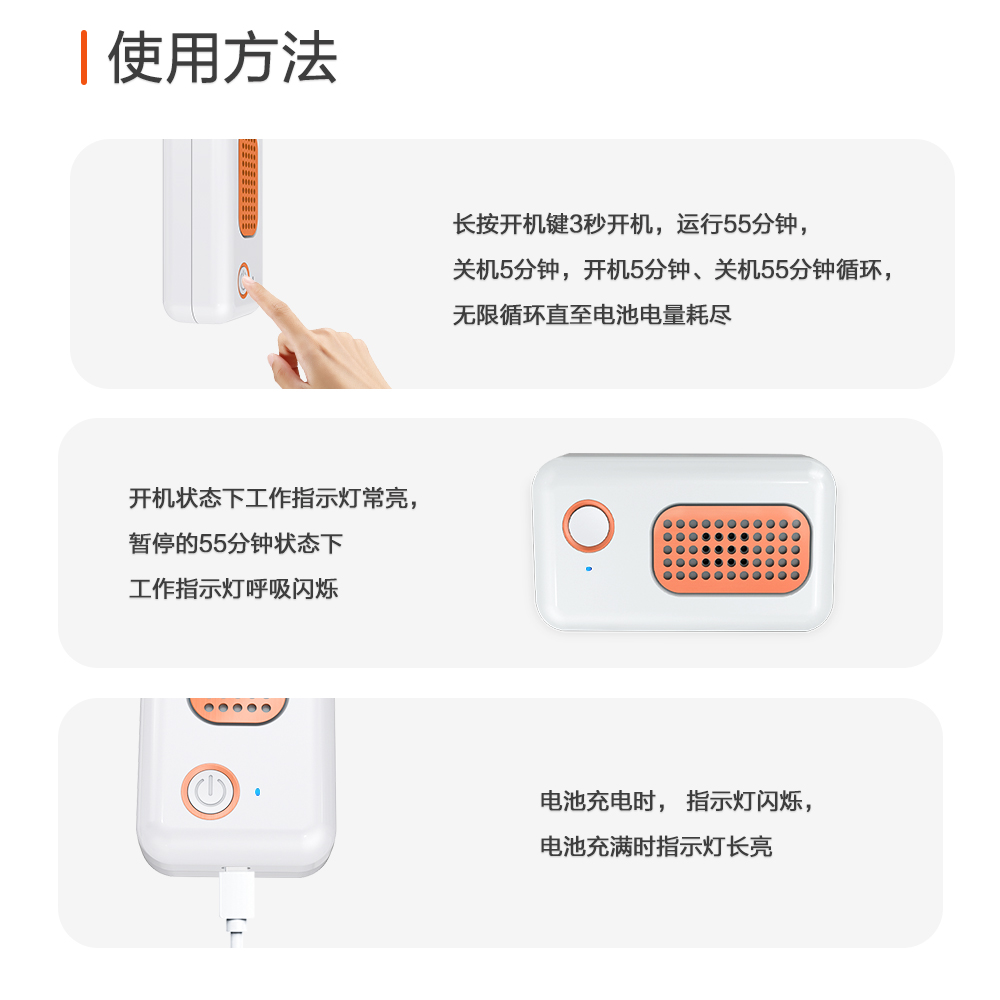 使用方法

长按开机键3秒开机，运行55分钟，
关机5分钟，开机5分钟、关机55分钟循环，
无限循环直至电池电量耗尽

开机状态下工作指示灯常亮，
暂停的55分钟状态下
工作指示灯呼吸闪烁

电池充电时， 指示灯闪烁，
电池充满时指示灯长亮