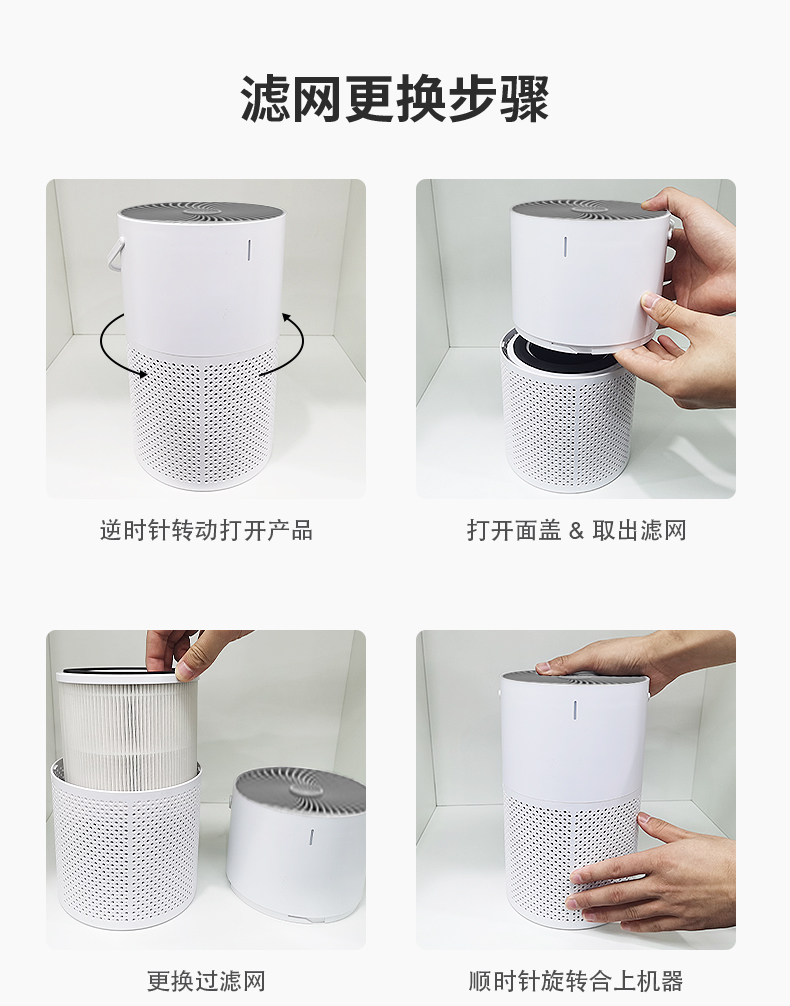 滤网更换步骤

逆时针转动打开产品

打开面盖 & 取出滤网

更换过滤网

顺时针旋转合上机器